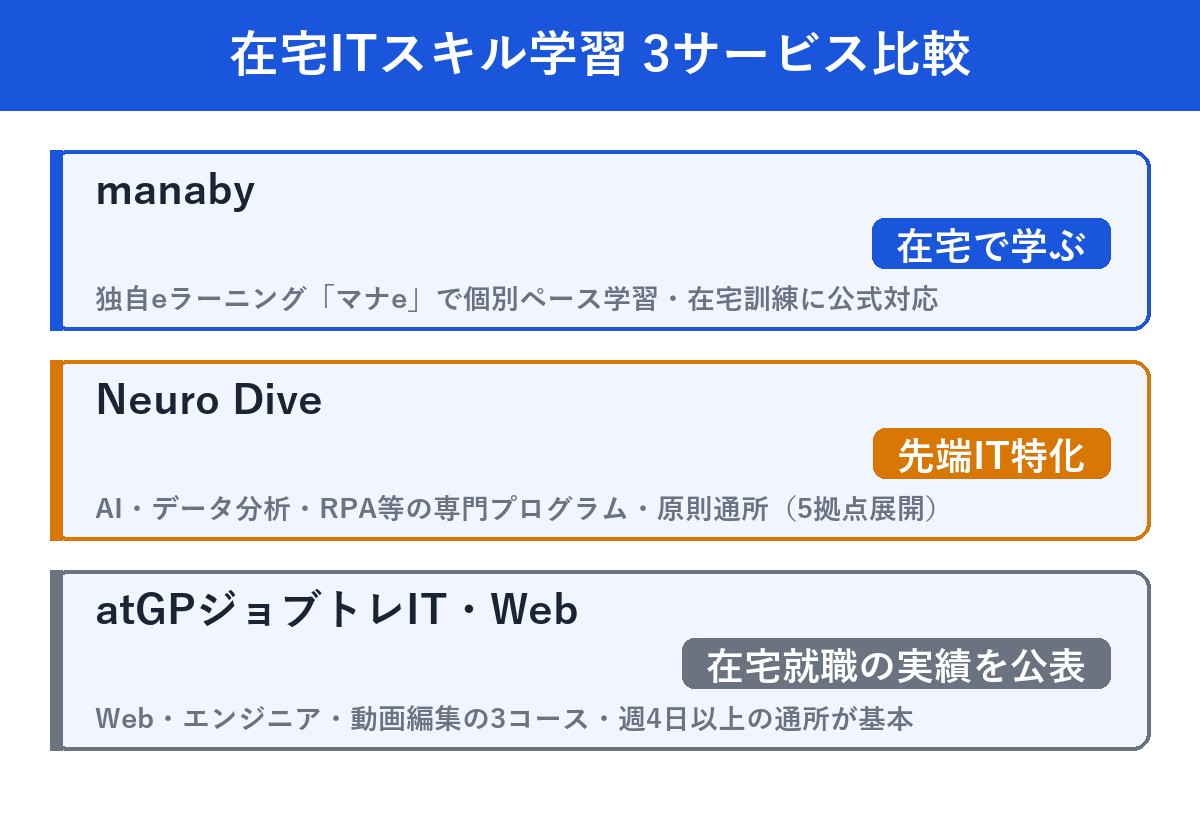 在宅ITスキル学習 3サービス比較

manaby

在宅で学ぶ

独自eラーニング「マナe」で個別ペース学習・在宅訓練に公式対応

Neuro Dive

先端IT特化

AI・データ分析・RPA等の専門プログラム・原則通所（5拠点展開）

atGPジョブトレIT・Web

在宅就職の実績を公表

Web・エンジニア・動画編集の3コース・週4日以上の通所が基本